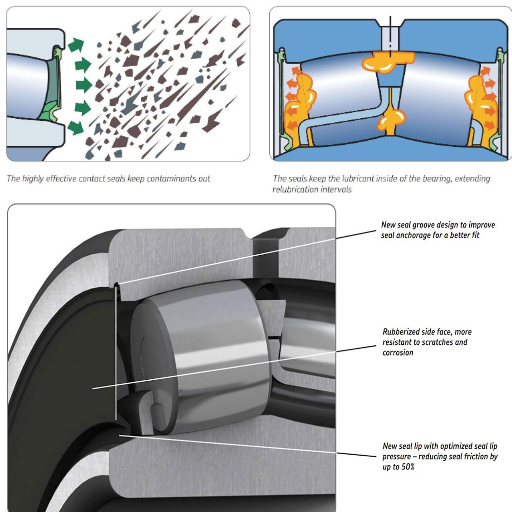 The highly effective contact seals keep contaminants out

The seals keep the lubricant inside of the bearing, extending relubrication intervals

New seal groove design to improve seal anchorage for a better fit

Rubberized side face, more resistant to scratches and corrosion

New seal lip with optimized seal lip pressure – reducing seal friction by up to 50%