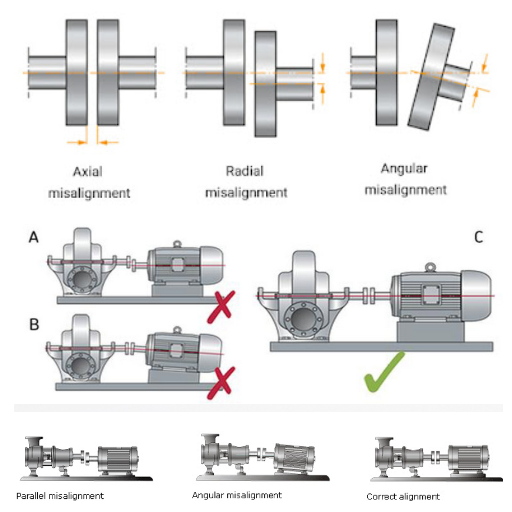 Axial misalignment

Radial misalignment

Angular misalignment

A

B

C

Parallel misalignment

Angular misalignment

Correct alignment