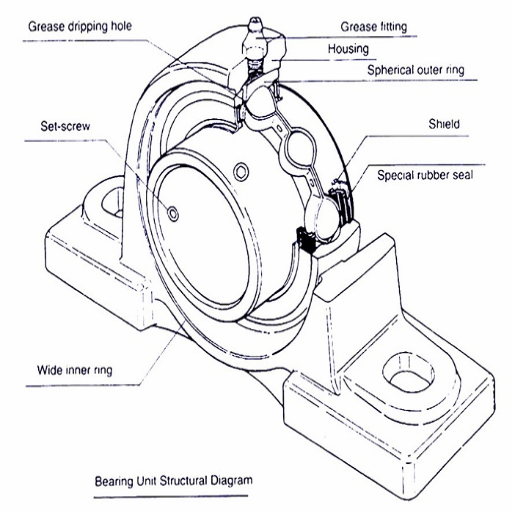 Grease dripping hole

Grease fitting

Housing

Spherical outer ring

Set-screw

Shield

Special rubber seal

Wide inner ring

Bearing Unit Structural Diagram